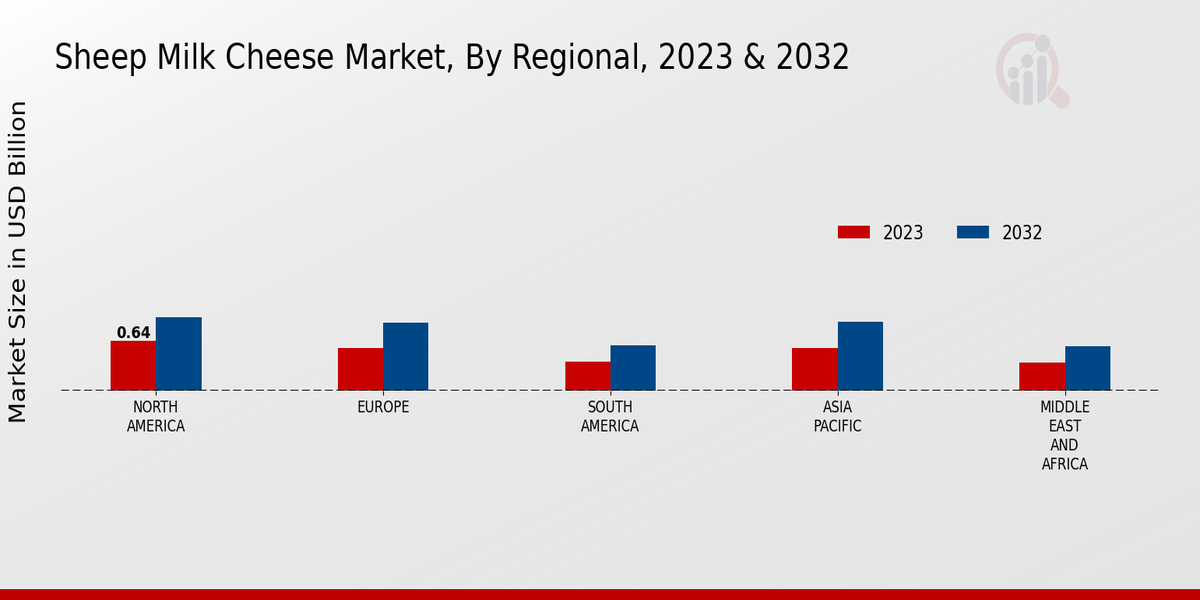 Sheep Milk Cheese Market, By Regional, 2023 & 2032

Market Size in USD Billion

2023 2032

0.64

NORTH AMERICA

EUROPE

SOUTH AMERICA

ASIA PACIFIC

MIDDLE EAST AND AFRICA