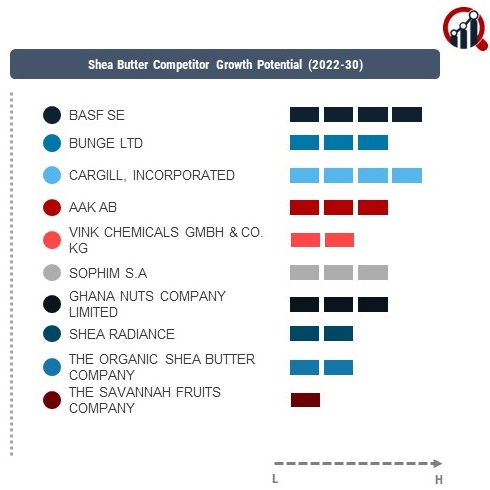 Shea Butter Competitor Growth Potential (2022-30)

BASF SE

BUNGE LTD

CARGILL, INCORPORATED

AAK AB

VINK CHEMICALS GMBH & CO. KG

SOPHIM S.A

GHANA NUTS COMPANY LIMITED

SHEA RADIANCE

THE ORGANIC SHEA BUTTER COMPANY

THE SAVANNAH FRUITS COMPANY

L

H