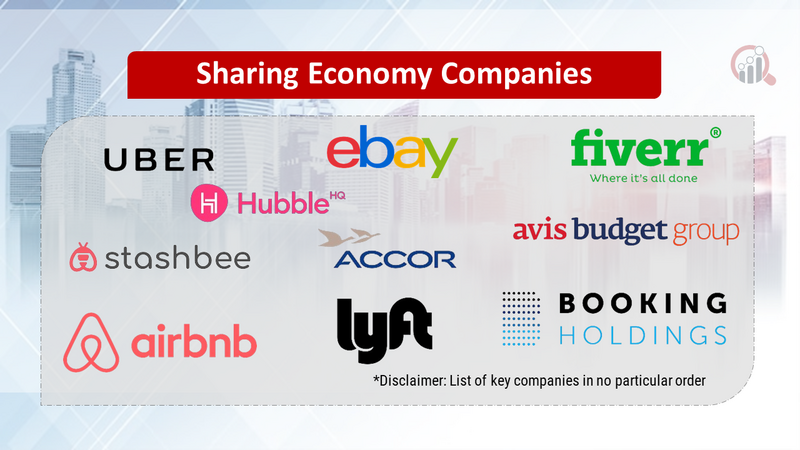 Sharing Economy Companies

UBER

ebay

fiverr®
Where it's all done

Hubble HQ

avis budget group

stashbee

ACCOR

airbnb

lyft

BOOKING HOLDINGS

*Disclaimer: List of key companies in no particular order