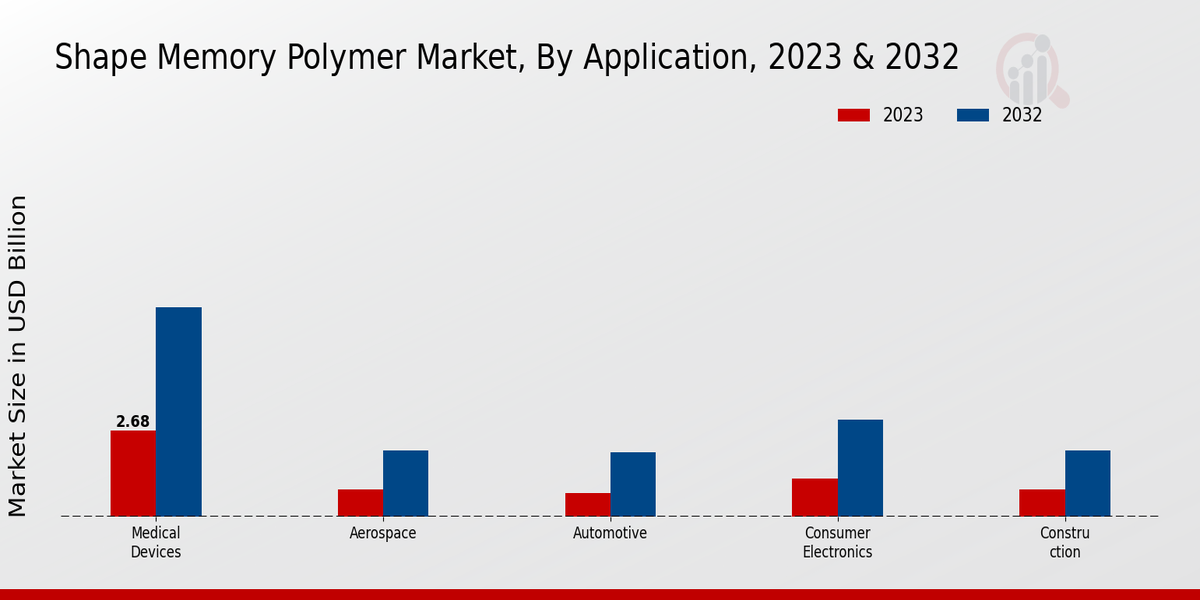 Shape Memory Polymer Market, By Application, 2023 & 2032

2023 2032

Market Size in USD Billion

2.68

Medical Devices

Aerospace

Automotive

Consumer Electronics

Constru ction