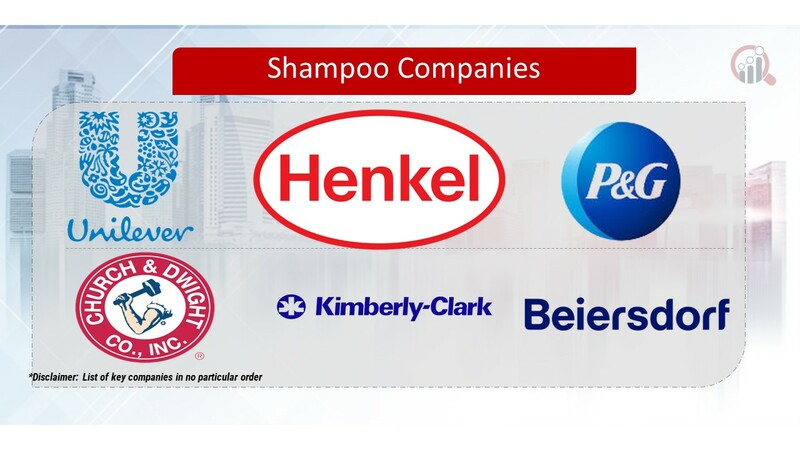 Shampoo Companies

Unilever

Henkel

P&G

CHURCH & DWIGHT CO., INC.

Kimberly-Clark

Beiersdorf

*Disclaimer: List of key companies in no particular order