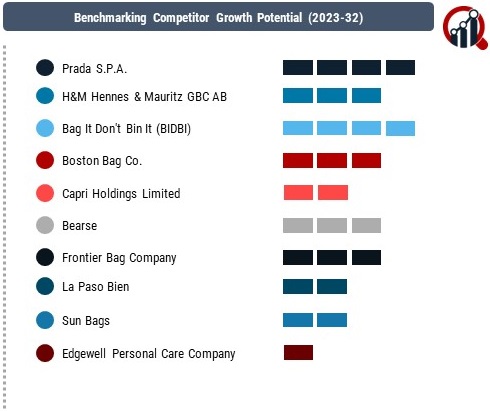 Benchmarking Competitor Growth Potential (2023-32)

Prada S.P.A.

H&M Hennes & Mauritz GBC AB

Bag It Don't Bin It (BIDBI)

Boston Bag Co.

Capri Holdings Limited

Bearse

Frontier Bag Company

La Paso Bien

Sun Bags

Edgewell Personal Care Company