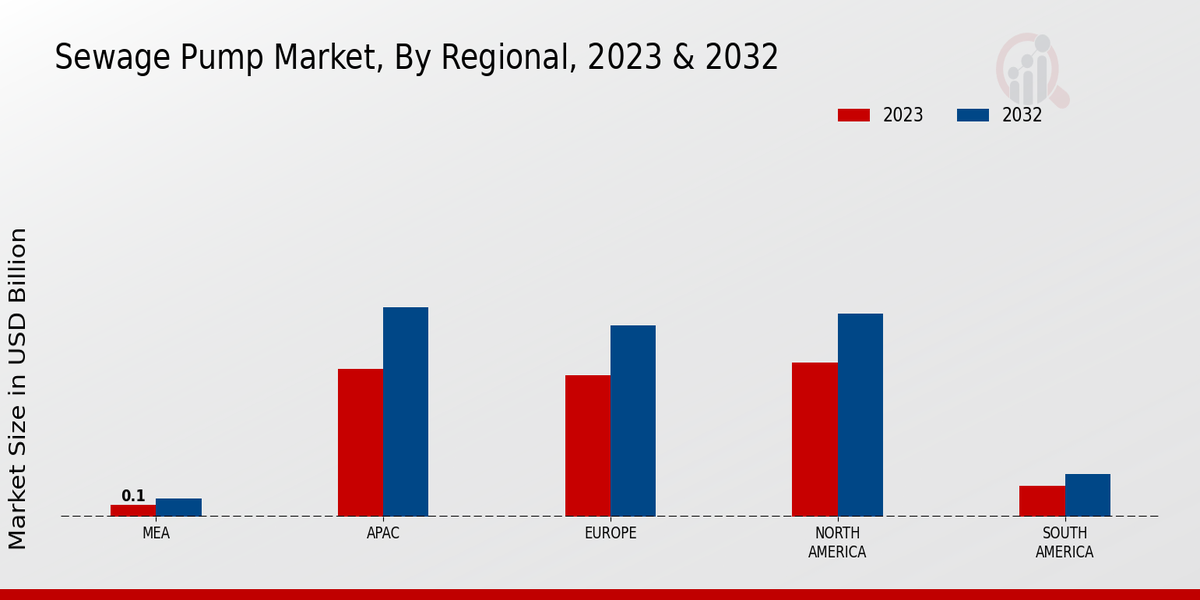 Sewage Pump Market, By Regional, 2023 & 2032

2023
2032

Market Size in USD Billion

0.1

MEA
APAC
EUROPE
NORTH AMERICA
SOUTH AMERICA