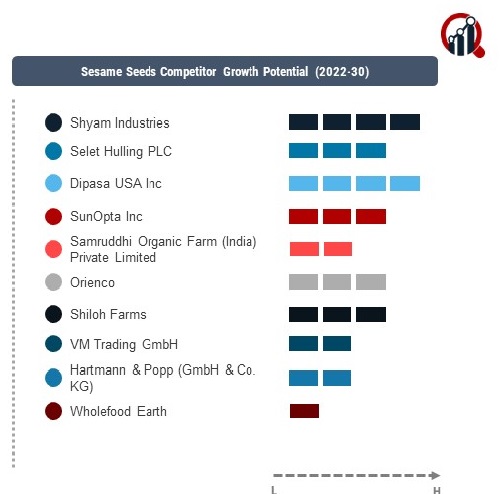 Sesame Seeds Competitor Growth Potential (2022-30)

Shyam Industries
Selet Hulling PLC
Dipasa USA Inc
SunOpta Inc
Samruddhi Organic Farm (India) Private Limited
Orienco
Shiloh Farms
VM Trading GmbH
Hartmann & Popp (GmbH & Co. KG)
Wholefood Earth

L
H