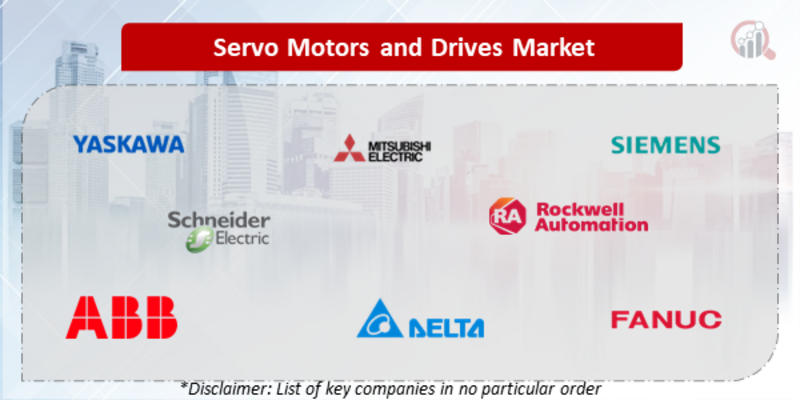 Servo Motors and Drives Market

YASKAWA

MITSUBISHI ELECTRIC

SIEMENS

Schneider Electric

RA Rockwell Automation

ABB

DELTA

FANUC

*Disclaimer: List of key companies in no particular order