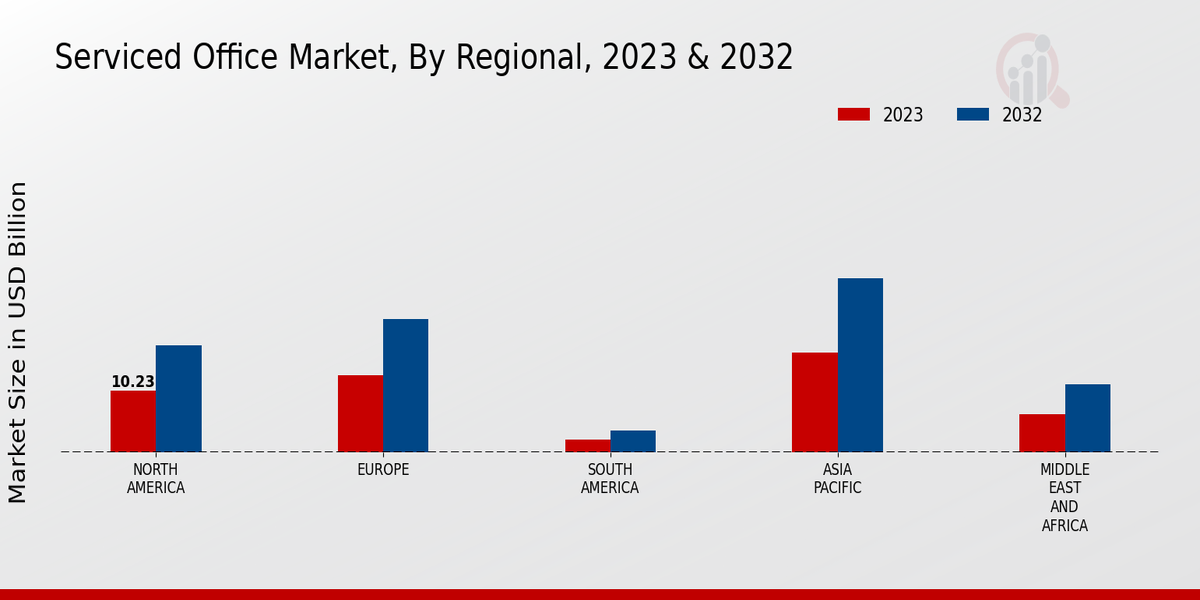 Serviced Office Market, By Regional, 2023 & 2032

2023
2032

Market Size in USD Billion

10.23

NORTH AMERICA
EUROPE
SOUTH AMERICA
ASIA PACIFIC
MIDDLE EAST AND AFRICA