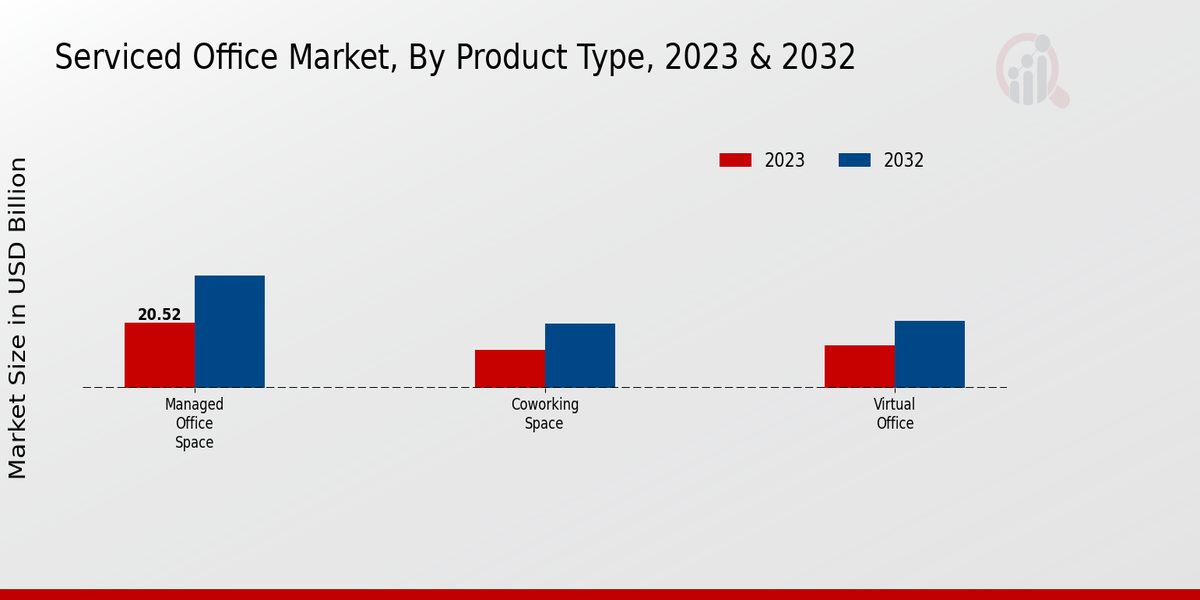 Serviced Office Market, By Product Type, 2023 & 2032

2023
2032

Market Size in USD Billion

20.52

Managed Office Space

Coworking Space

Virtual Office