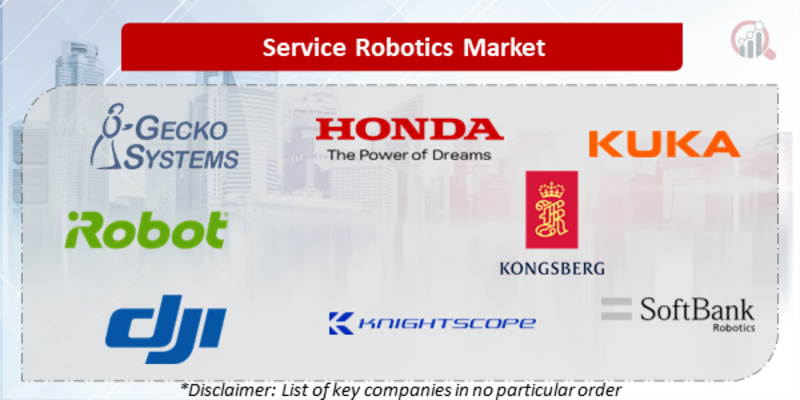 Service Robotics Market

GECKO SYSTEMS

HONDA
The Power of Dreams

KUKA

iRobot

KONGSBERG

dji

KNIGHTSCOPE

SoftBank Robotics

*Disclaimer: List of key companies in no particular order