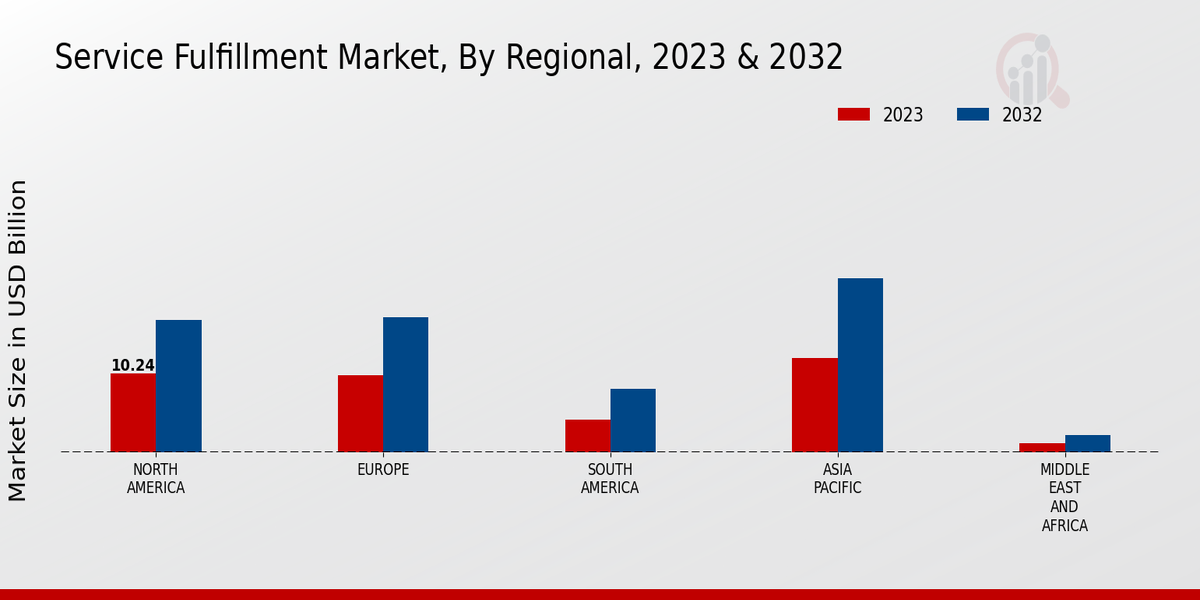 Service Fulfillment Market, By Regional, 2023 & 2032

2023
2032

Market Size in USD Billion

10.24

NORTH AMERICA
EUROPE
SOUTH AMERICA
ASIA PACIFIC
MIDDLE EAST AND AFRICA