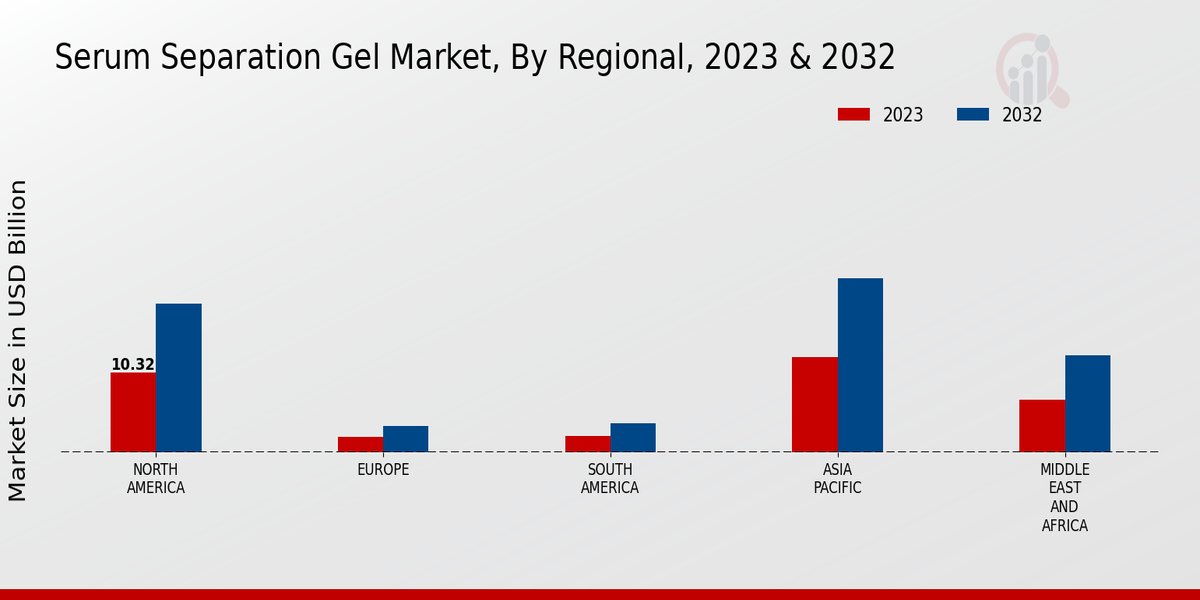 Serum Separation Gel Market, By Regional, 2023 & 2032

2023
2032

Market Size in USD Billion

10.32

NORTH AMERICA
EUROPE
SOUTH AMERICA
ASIA PACIFIC
MIDDLE EAST AND AFRICA