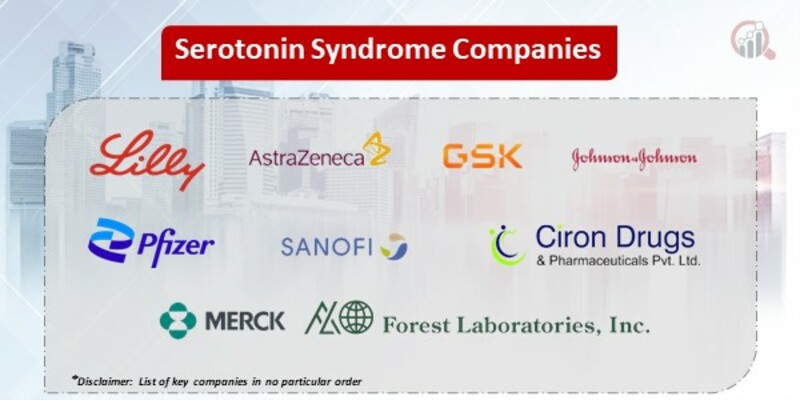 Serotonin Syndrome Companies

Lilly

AstraZeneca

GSK

Johnson&Johnson

Pfizer

SANOFI

Ciron Drugs
& Pharmaceuticals Pvt. Ltd.

MERCK

Forest Laboratories, Inc.

*Disclaimer: List of key companies in no particular order