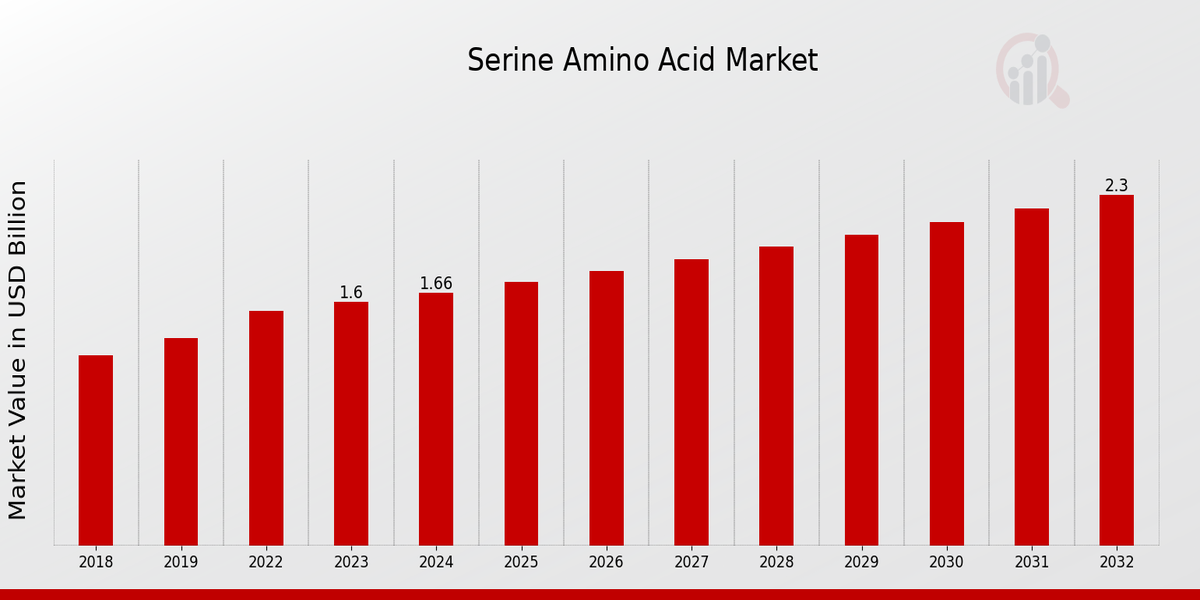 Serine Amino Acid Market

Market Value in USD Billion

1.6
1.66
2.3

2018
2019
2022
2023
2024
2025
2026
2027
2028
2029
2030
2031
2032