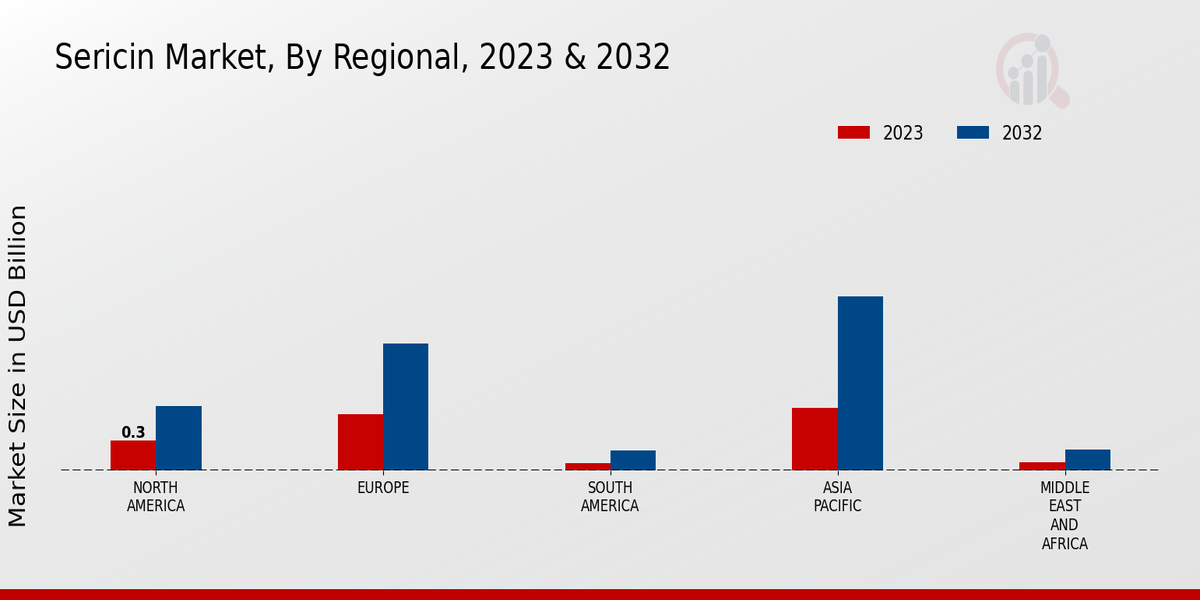 Sericin Market, By Regional, 2023 & 2032

2023 2032

Market Size in USD Billion

0.3

NORTH AMERICA

EUROPE

SOUTH AMERICA

ASIA PACIFIC

MIDDLE EAST AND AFRICA