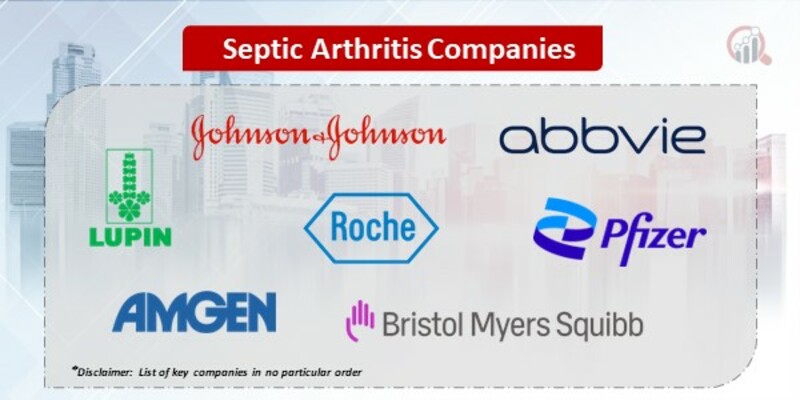 Septic Arthritis Companies

Johnson & Johnson

abbvie

LUPIN

Roche

Pfizer

AMGEN

Bristol Myers Squibb

*Disclaimer: List of key companies in no particular order