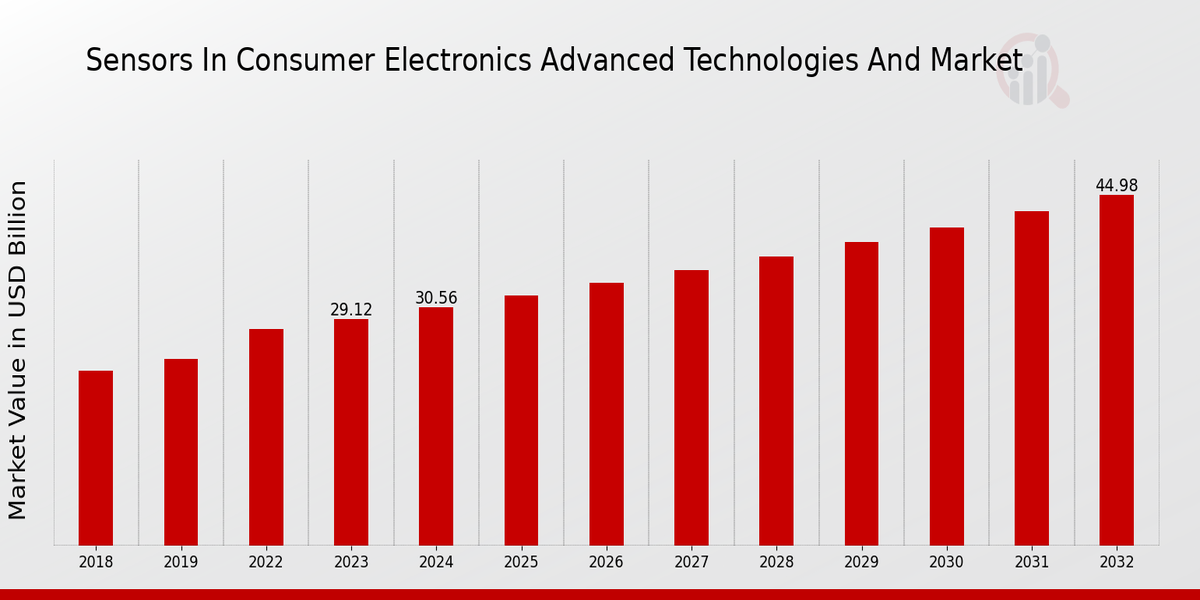 Sensors In Consumer Electronics Advanced Technologies And Market

Market Value in USD Billion

29.12
30.56
44.98

2018
2019
2022
2023
2024
2025
2026
2027
2028
2029
2030
2031
2032