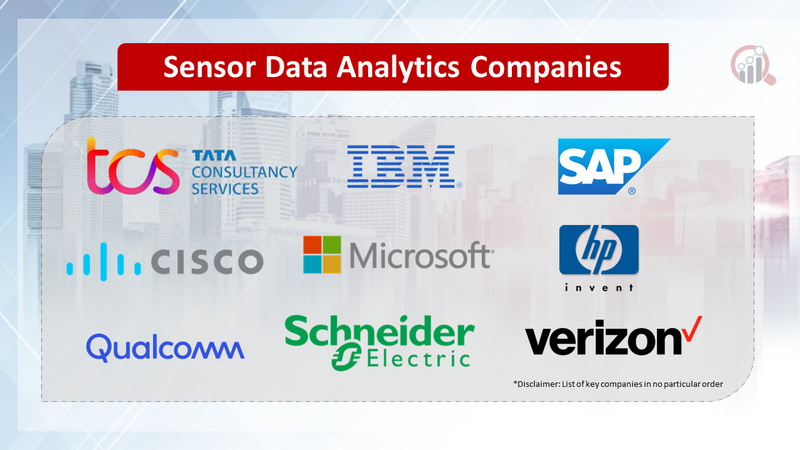 Sensor Data Analytics Companies

tcs TATA CONSULTANCY SERVICES

IBM

SAP

CISCO

Microsoft

hp invent

Qualcomm

Schneider Electric

verizon

*Disclaimer: List of key companies in no particular order