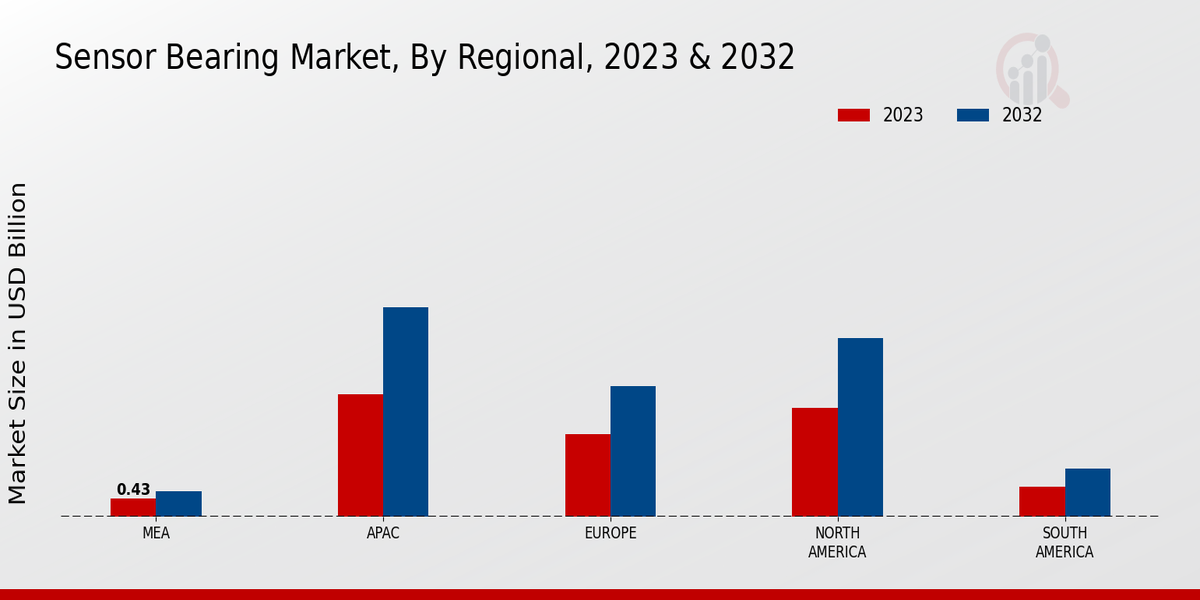 Sensor Bearing Market, By Regional, 2023 & 2032

2023 2032

Market Size in USD Billion

0.43

MEA

APAC

EUROPE

NORTH AMERICA

SOUTH AMERICA