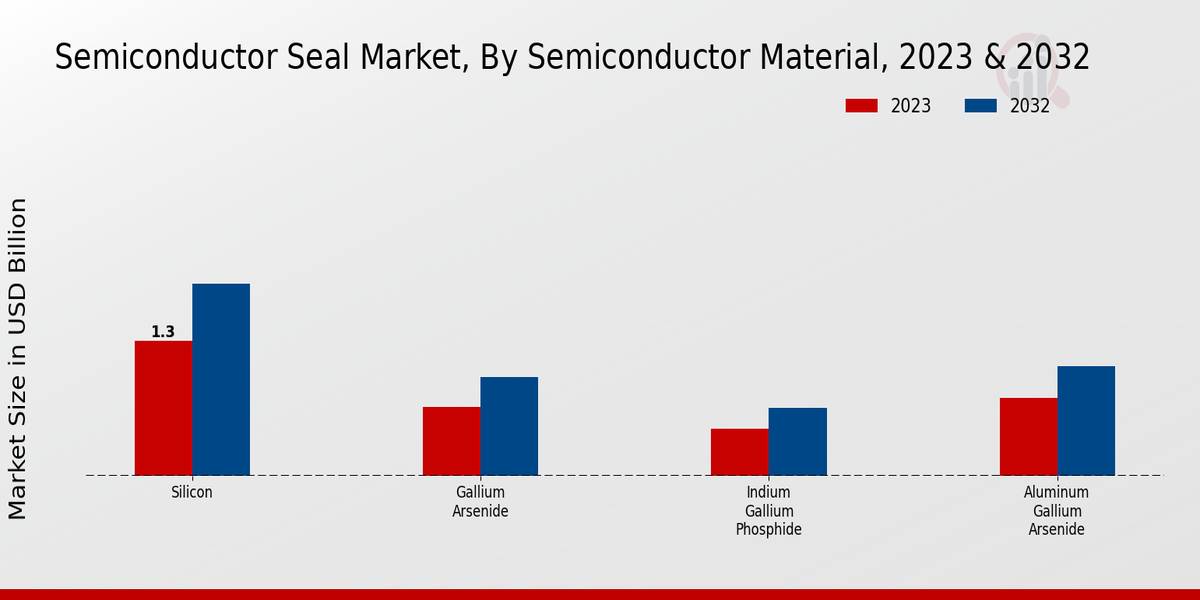 Semiconductor Seal Market, By Semiconductor Material, 2023 & 2032

2023
2032

Market Size in USD Billion

1.3

Silicon
Gallium Arsenide
Indium Gallium Phosphide
Aluminum Gallium Arsenide