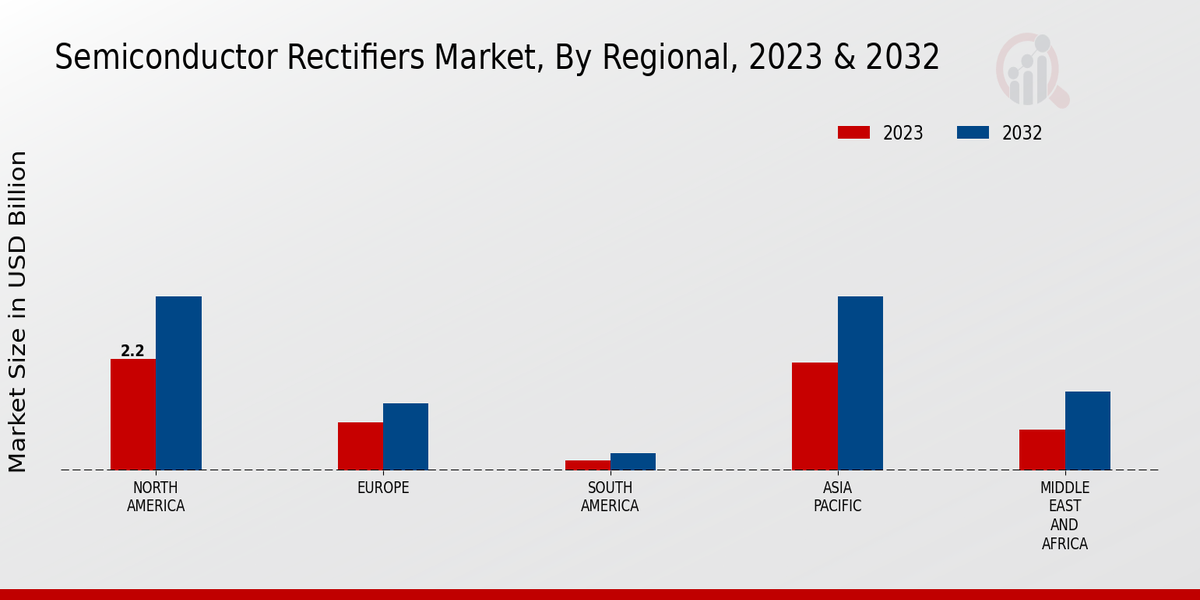 Semiconductor Rectifiers Market, By Regional, 2023 & 2032

2023
2032

Market Size in USD Billion

2.2

NORTH AMERICA
EUROPE
SOUTH AMERICA
ASIA PACIFIC
MIDDLE EAST AND AFRICA