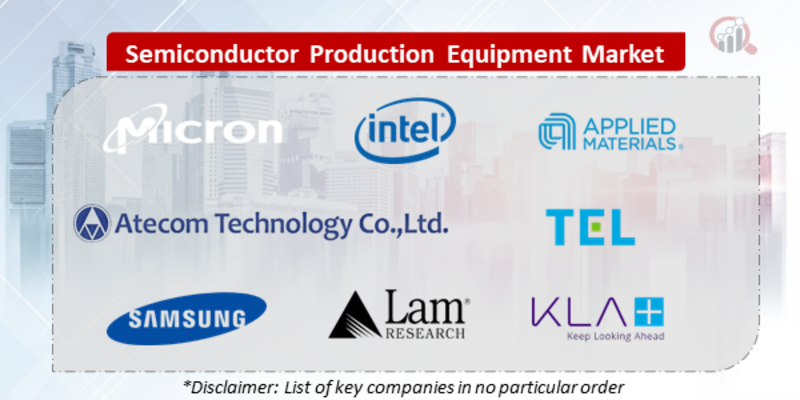 Semiconductor Production Equipment Market

Micron

intel

APPLIED MATERIALS

Atecom Technology Co.,Ltd.

TEL

SAMSUNG

Lam RESEARCH

KLA

Keep Looking Ahead

*Disclaimer: List of key companies in no particular order