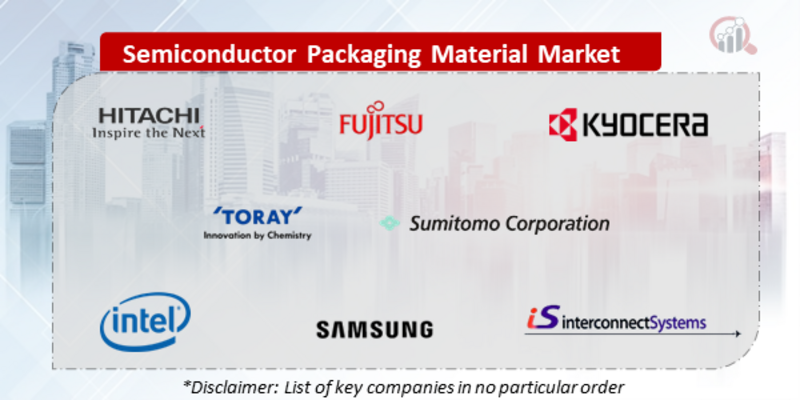 Semiconductor Packaging Material Market

HITACHI
Inspire the Next

FUJITSU

KYOCERA

'TORAY'
Innovation by Chemistry

Sumitomo Corporation

intel

SAMSUNG

iS interconnectSystems

*Disclaimer: List of key companies in no particular order