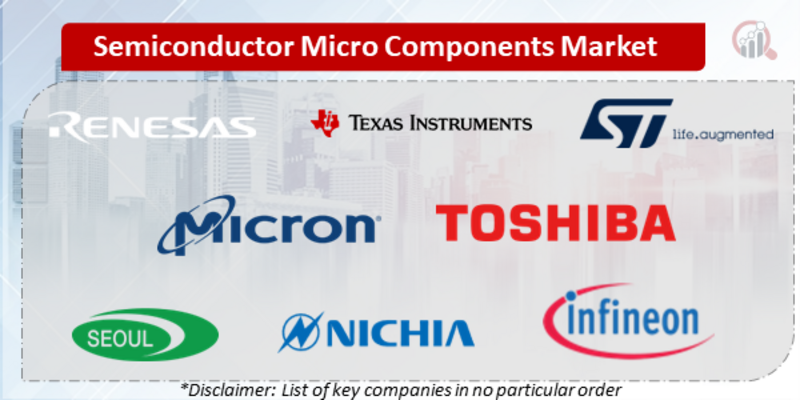 Semiconductor Micro Components Market

RENESAS

TEXAS INSTRUMENTS

ST life.augmented

Micron

TOSHIBA

SEOUL

NICHIA

infineon

*Disclaimer: List of key companies in no particular order