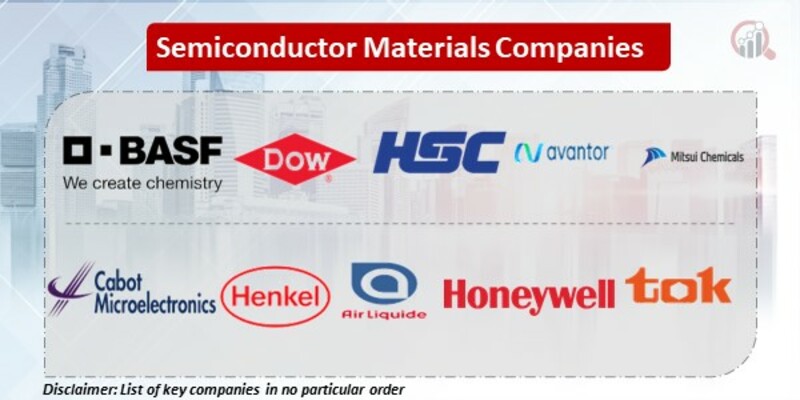 Semiconductor Materials Companies

BASF
We create chemistry

DOW

HSC

avantor

Mitsui Chemicals

Cabot Microelectronics

Henkel

Air Liquide

Honeywell

tok

Disclaimer: List of key companies in no particular order