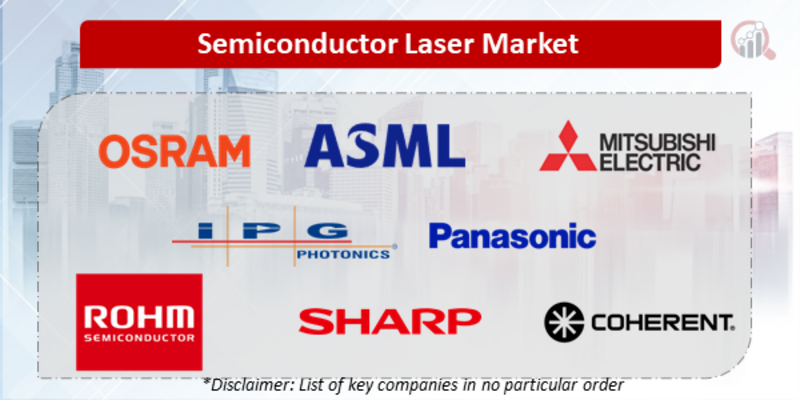 Semiconductor Laser Market

OSRAM

ASML

MITSUBISHI ELECTRIC

IPG PHOTONICS

Panasonic

ROHM SEMICONDUCTOR

SHARP

COHERENT.

*Disclaimer: List of key companies in no particular order