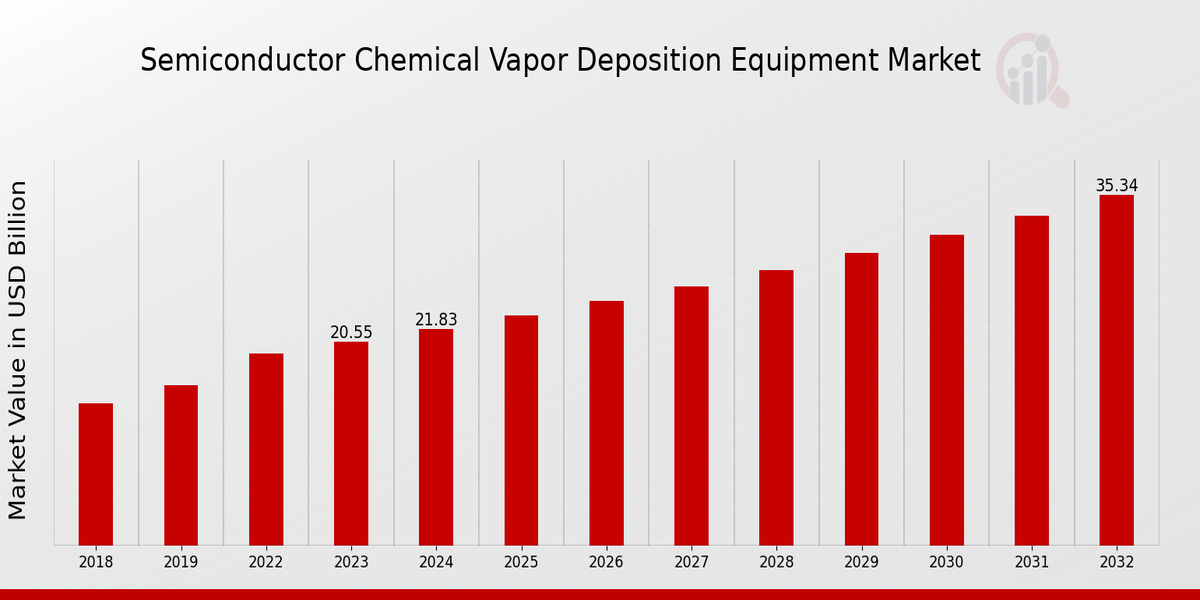 Semiconductor Chemical Vapor Deposition Equipment Market

Market Value in USD Billion

20.55
21.83
35.34

2018
2019
2022
2023
2024
2025
2026
2027
2028
2029
2030
2031
2032