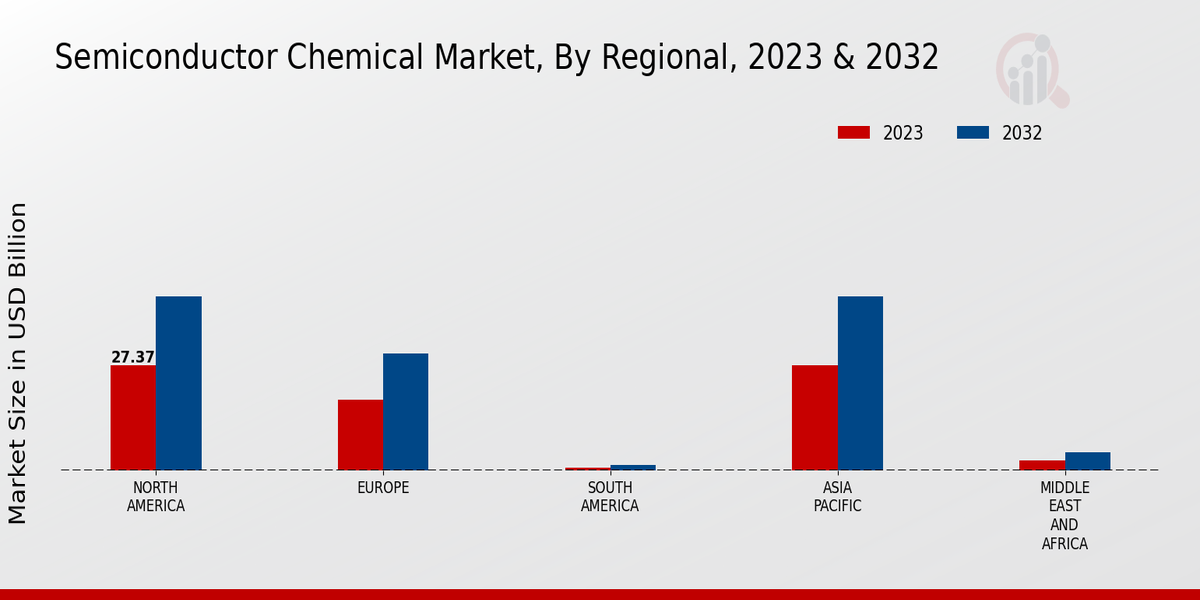 Semiconductor Chemical Market, By Regional, 2023 & 2032

2023
2032

Market Size in USD Billion

27.37

NORTH AMERICA
EUROPE
SOUTH AMERICA
ASIA PACIFIC
MIDDLE EAST AND AFRICA