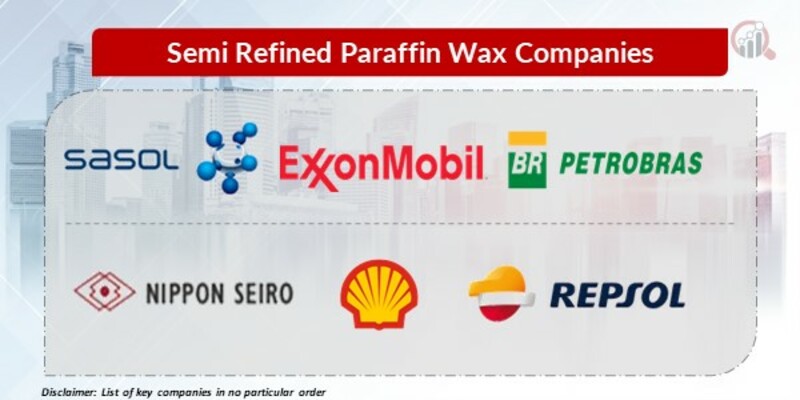 Semi Refined Paraffin Wax Companies

sasol

ExxonMobil

BR PETROBRAS

NIPPON SEIRO

REPSOL

Disclaimer: List of key companies in no particular order