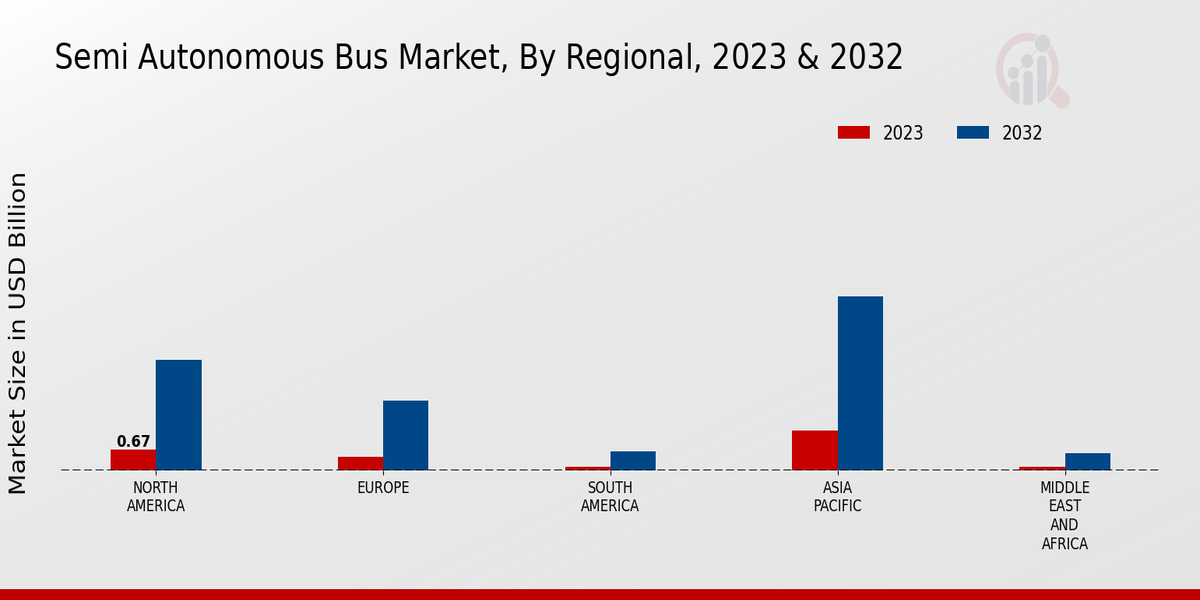 Semi Autonomous Bus Market, By Regional, 2023 & 2032

2023
2032

Market Size in USD Billion

0.67

NORTH AMERICA
EUROPE
SOUTH AMERICA
ASIA PACIFIC
MIDDLE EAST AND AFRICA