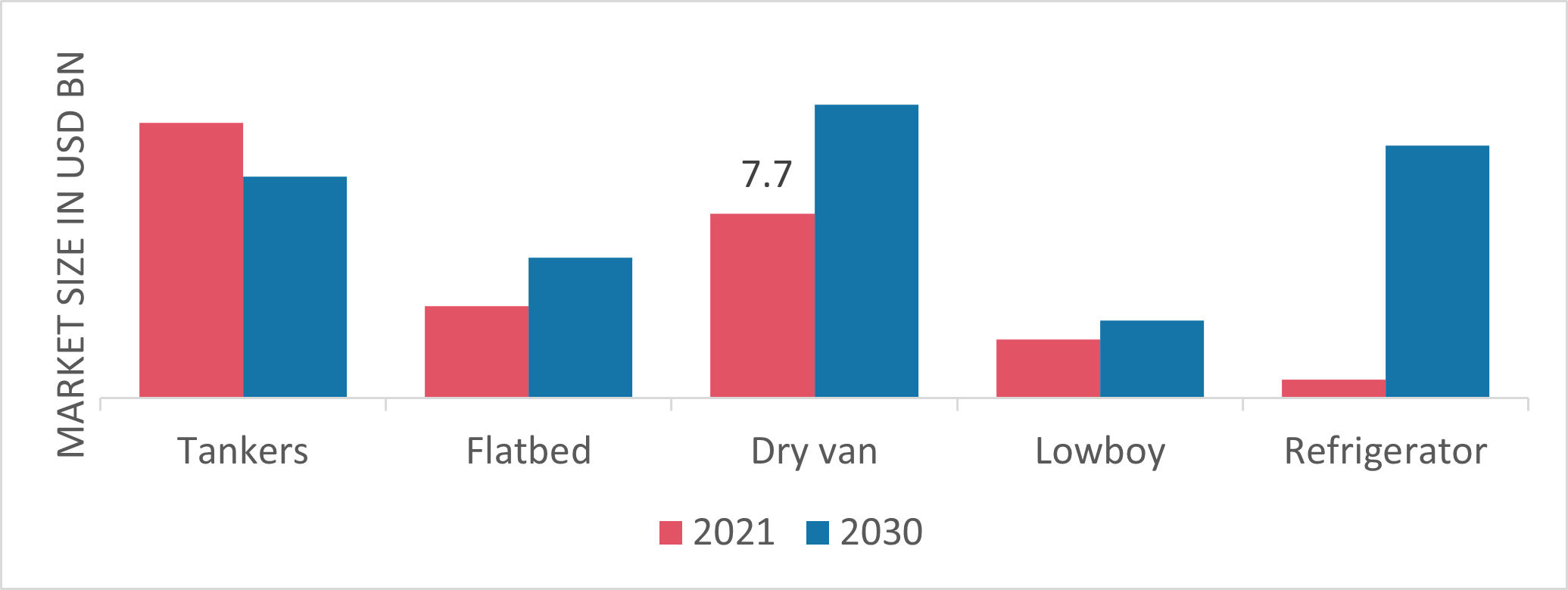 MARKET SIZE IN USD BN

7.7

Tankers
Flatbed
Dry van
Lowboy
Refrigerator

2021
2030