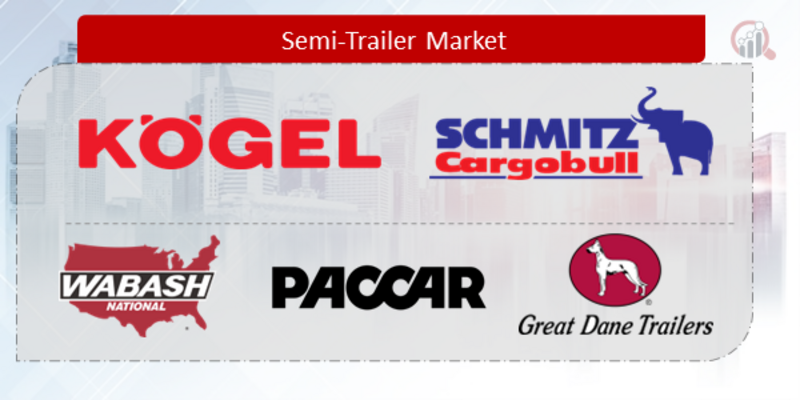 Semi-Trailer Market

KÖGEL

SCHMITZ Cargobull

WABASH NATIONAL

PACCAR

Great Dane Trailers