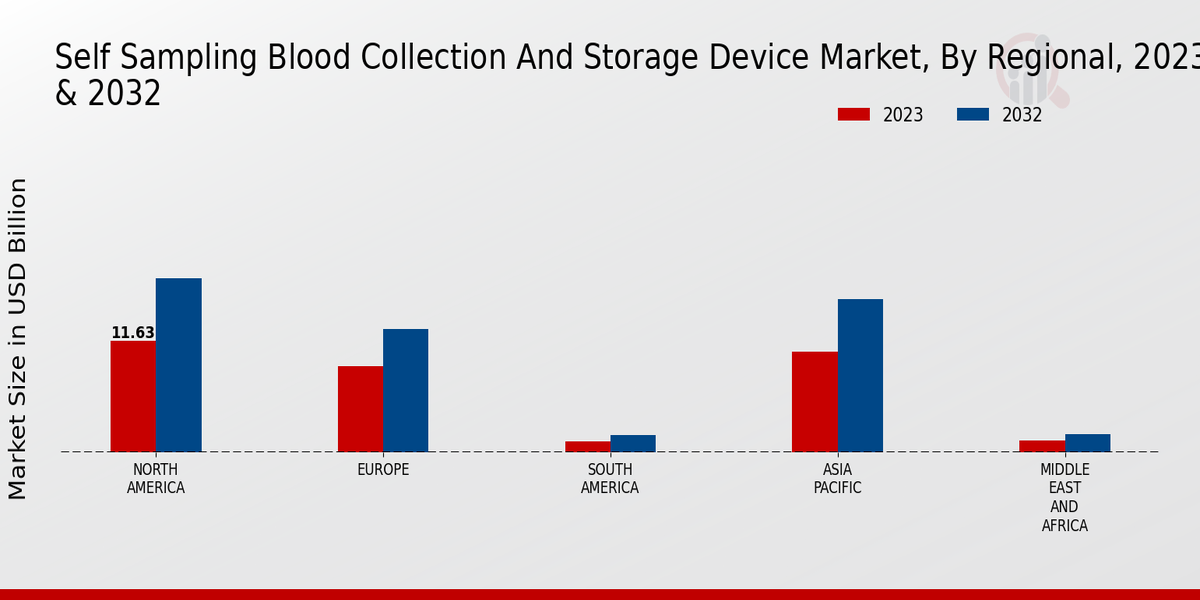 Self Sampling Blood Collection And Storage Device Market, By Regional, 2023 & 2032

2023 2032

Market Size in USD Billion

11.63

NORTH AMERICA

EUROPE

SOUTH AMERICA

ASIA PACIFIC

MIDDLE EAST AND AFRICA