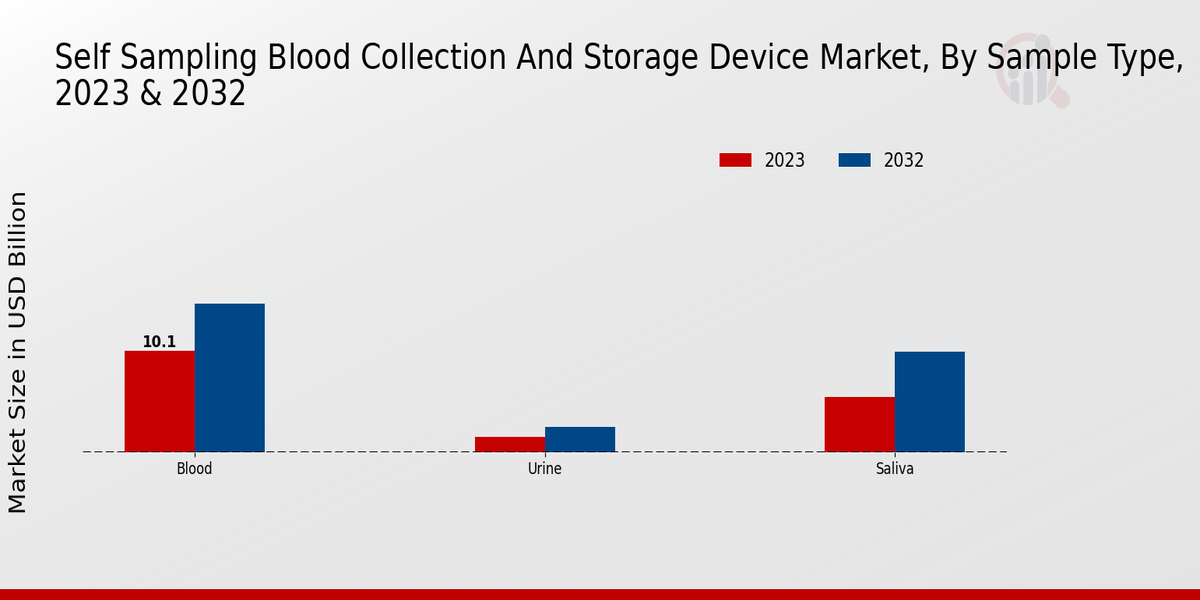 Self Sampling Blood Collection And Storage Device Market, By Sample Type, 2023 & 2032

2023
2032

Market Size in USD Billion

10.1

Blood
Urine
Saliva