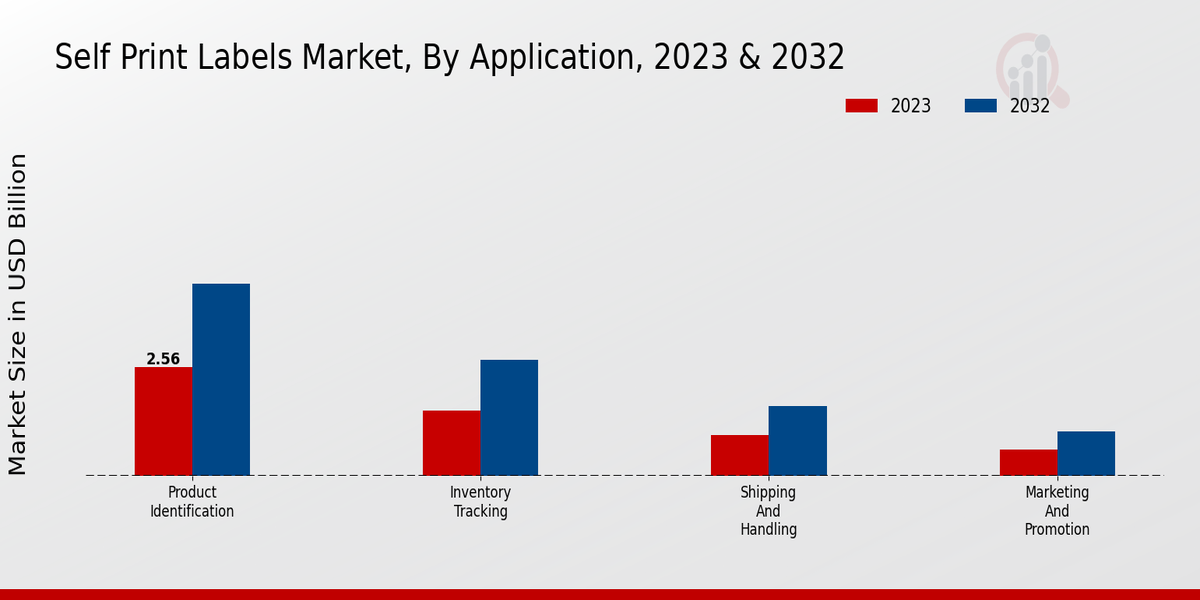 Self Print Labels Market, By Application, 2023 & 2032

2023
2032

Market Size in USD Billion

2.56

Product Identification

Inventory Tracking

Shipping And Handling

Marketing And Promotion