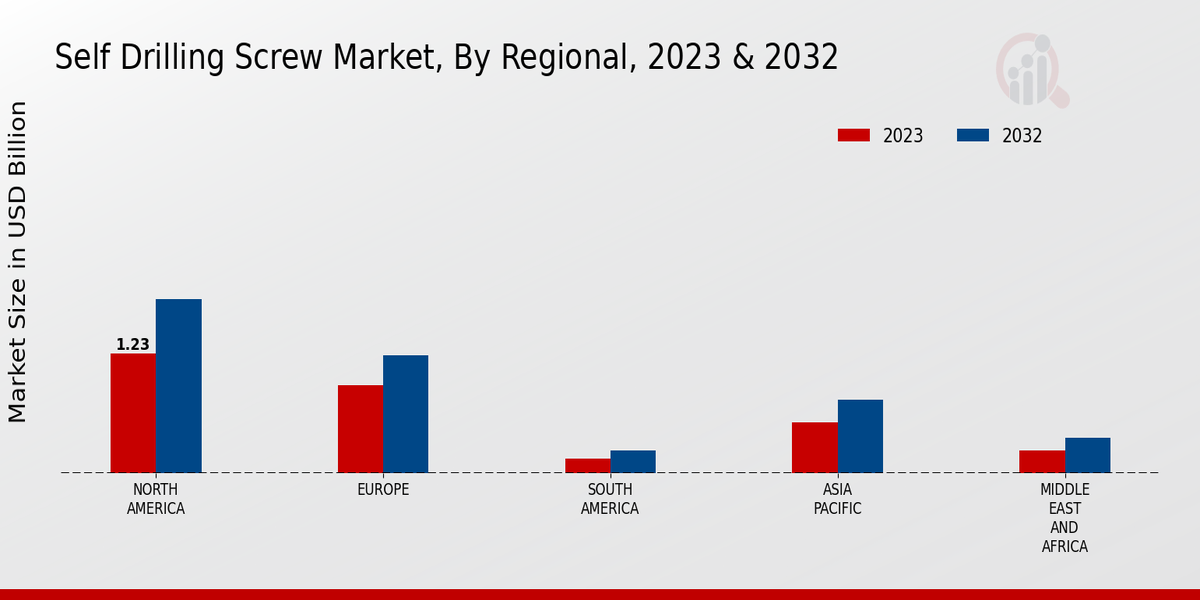 Self Drilling Screw Market, By Regional, 2023 & 2032

2023
2032

Market Size in USD Billion

1.23

NORTH AMERICA
EUROPE
SOUTH AMERICA
ASIA PACIFIC
MIDDLE EAST AND AFRICA