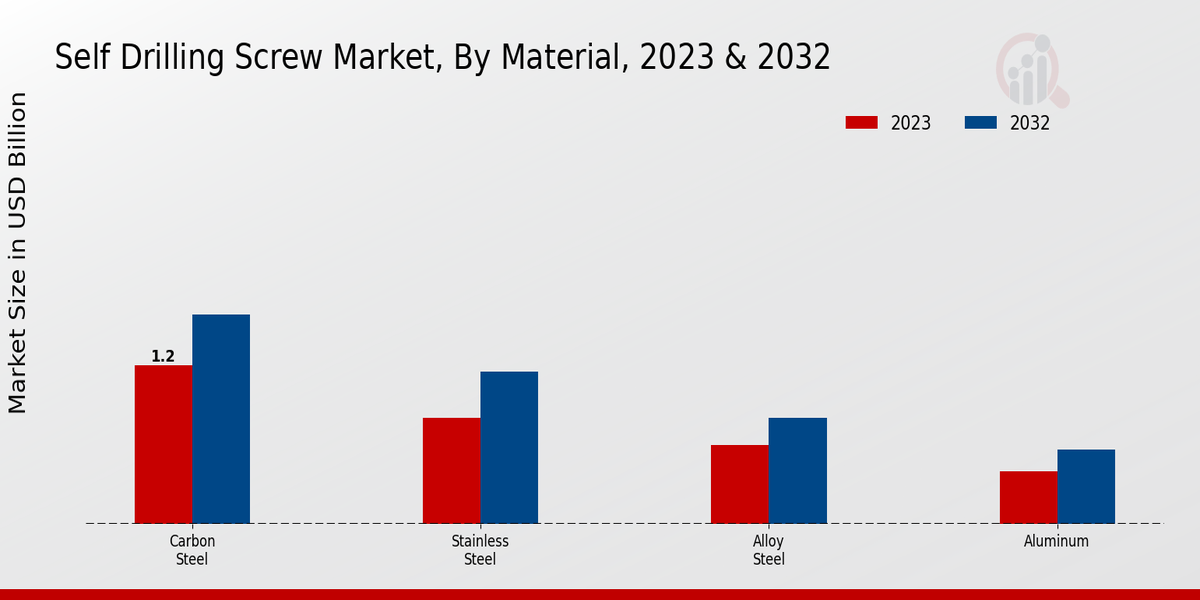 Self Drilling Screw Market, By Material, 2023 & 2032

2023
2032

Market Size in USD Billion

1.2

Carbon Steel
Stainless Steel
Alloy Steel
Aluminum