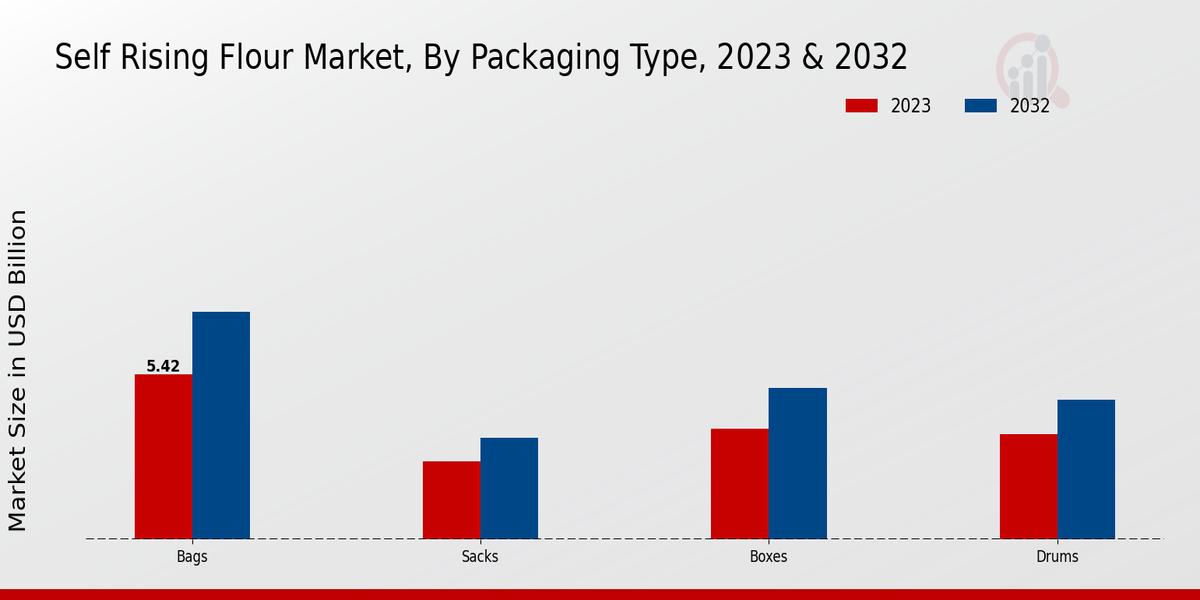 Self Rising Flour Market, By Packaging Type, 2023 & 2032

2023
2032

Market Size in USD Billion

5.42

Bags
Sacks
Boxes
Drums