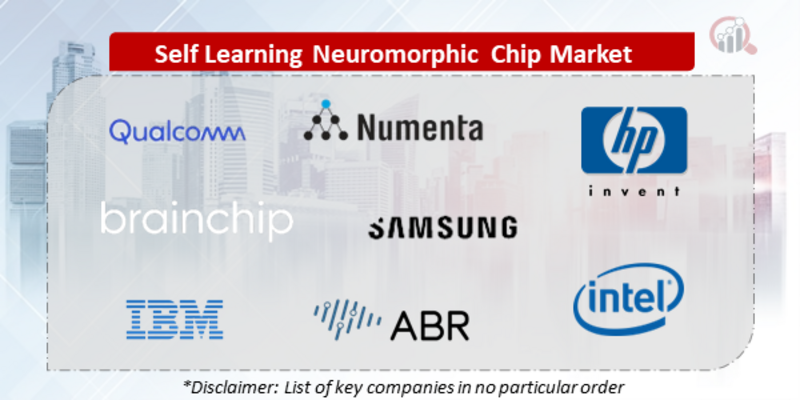 Self Learning Neuromorphic Chip Market

Qualcomm

Numenta

hp
invent

brainchip

SAMSUNG

IBM

ABR

intel

*Disclaimer: List of key companies in no particular order