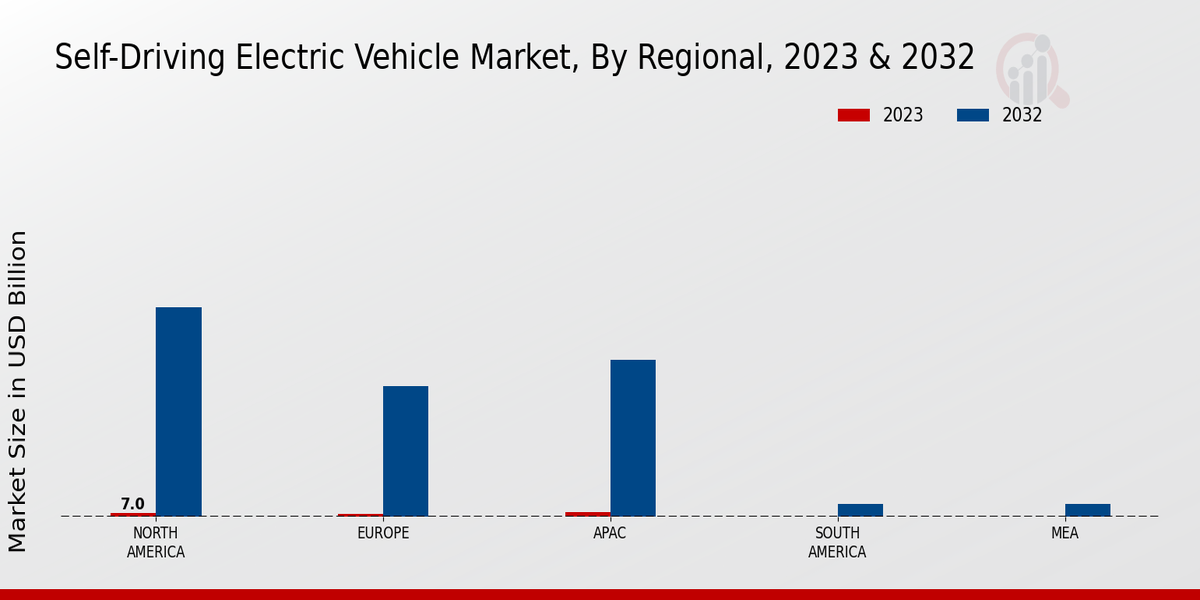 Self-Driving Electric Vehicle Market, By Regional, 2023 & 2032

2023
2032

Market Size in USD Billion

7.0

NORTH AMERICA
EUROPE
APAC
SOUTH AMERICA
MEA