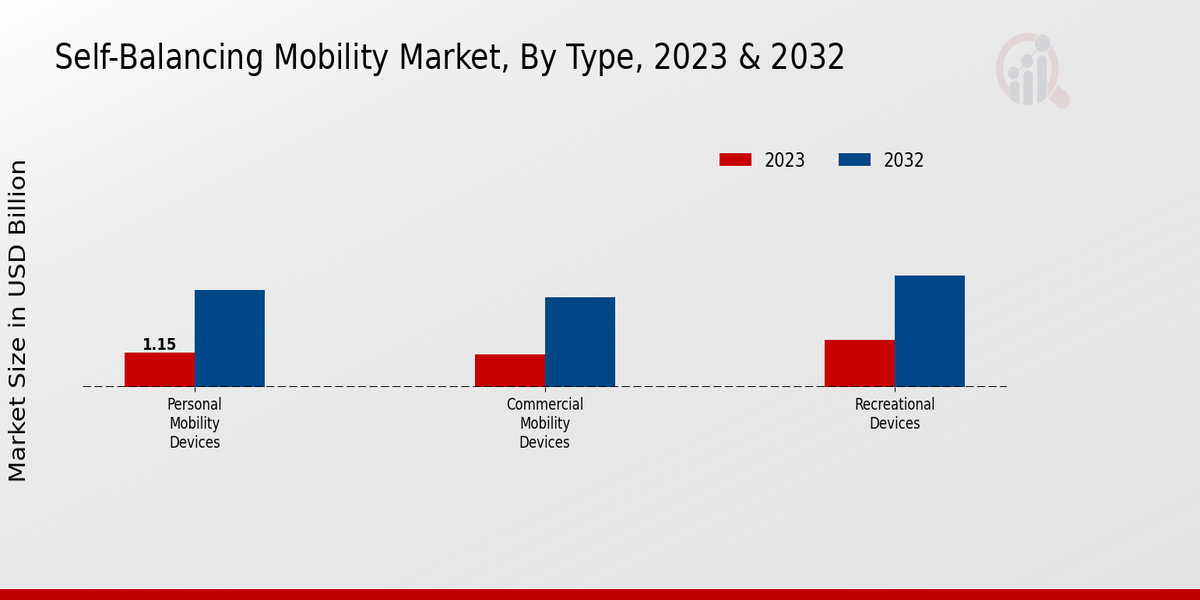 Self-Balancing Mobility Market, By Type, 2023 & 2032

2023
2032

Market Size in USD Billion

1.15

Personal Mobility Devices

Commercial Mobility Devices

Recreational Devices