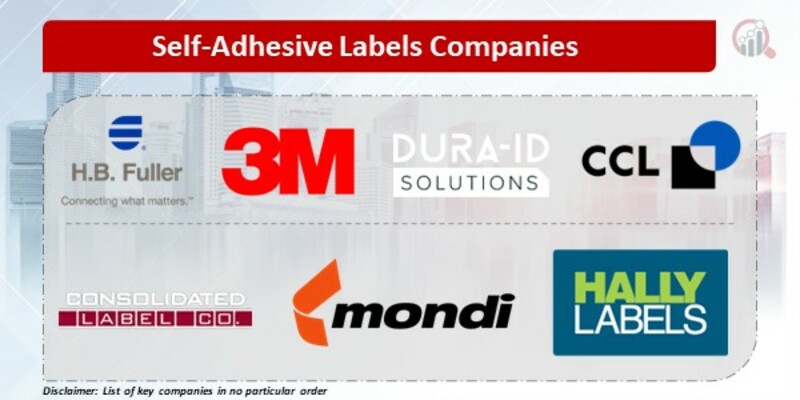 Self-Adhesive Labels Companies

H.B. Fuller
Connecting what matters.™

3M

DURA-ID
SOLUTIONS

CCL

CONSOLIDATED
LABEL CO.

mondi

HALLY
LABELS

Disclaimer: List of key companies in no particular order