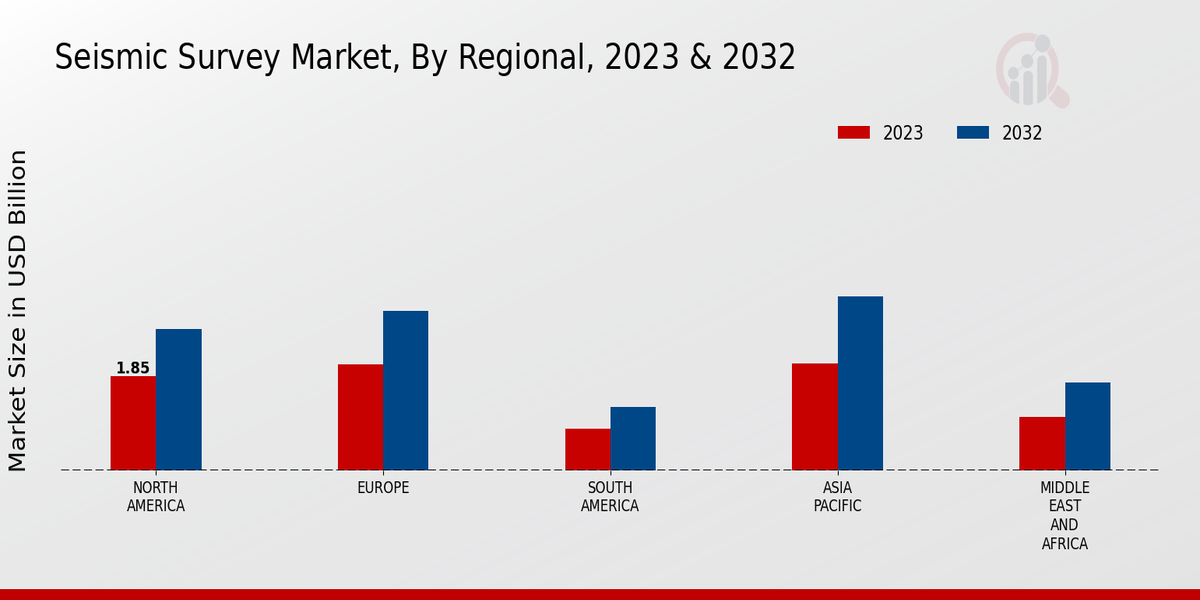 Seismic Survey Market, By Regional, 2023 & 2032

2023
2032

Market Size in USD Billion

1.85

NORTH AMERICA
EUROPE
SOUTH AMERICA
ASIA PACIFIC
MIDDLE EAST AND AFRICA