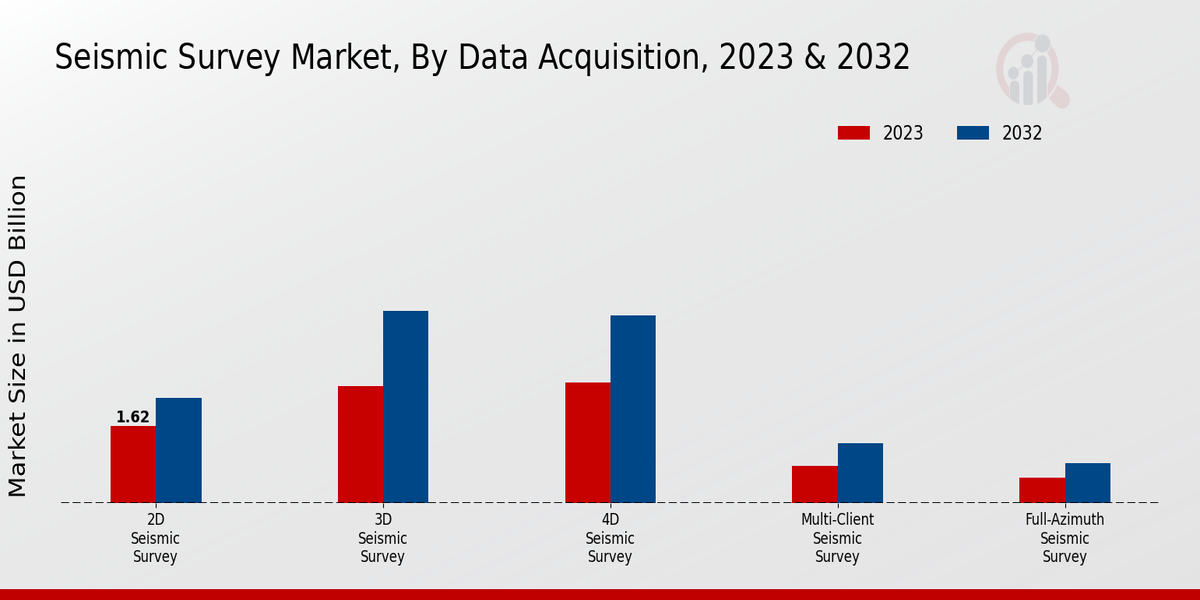 Seismic Survey Market, By Data Acquisition, 2023 & 2032

2023
2032

Market Size in USD Billion

1.62

2D Seismic Survey
3D Seismic Survey
4D Seismic Survey
Multi-Client Seismic Survey
Full-Azimuth Seismic Survey