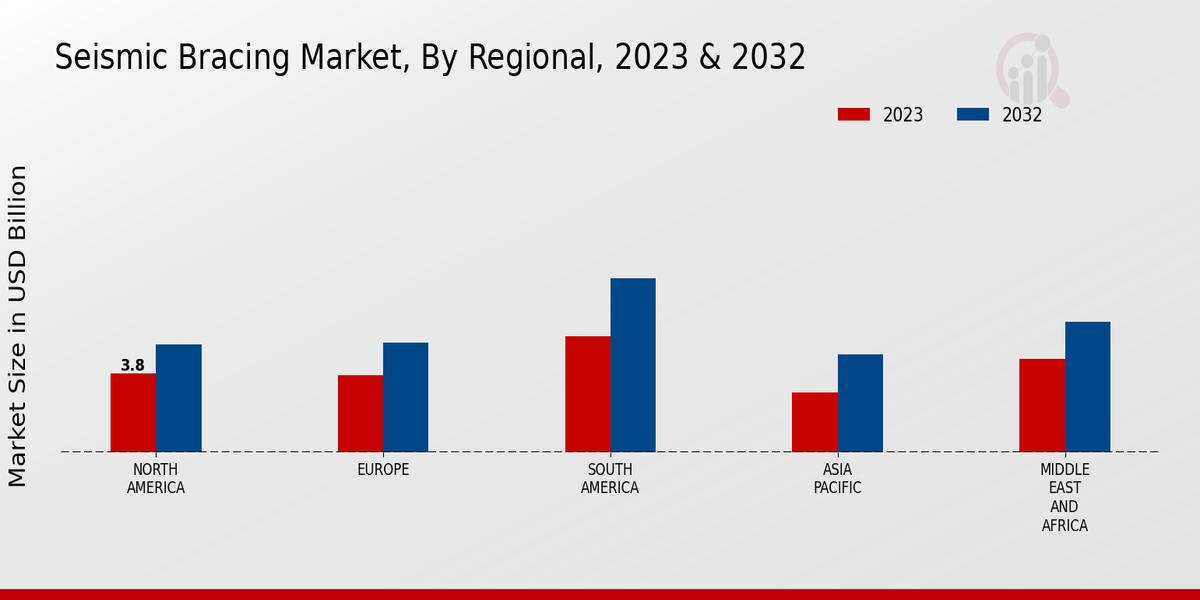 Seismic Bracing Market, By Regional, 2023 & 2032

2023
2032

Market Size in USD Billion

3.8

NORTH AMERICA
EUROPE
SOUTH AMERICA
ASIA PACIFIC
MIDDLE EAST AND AFRICA