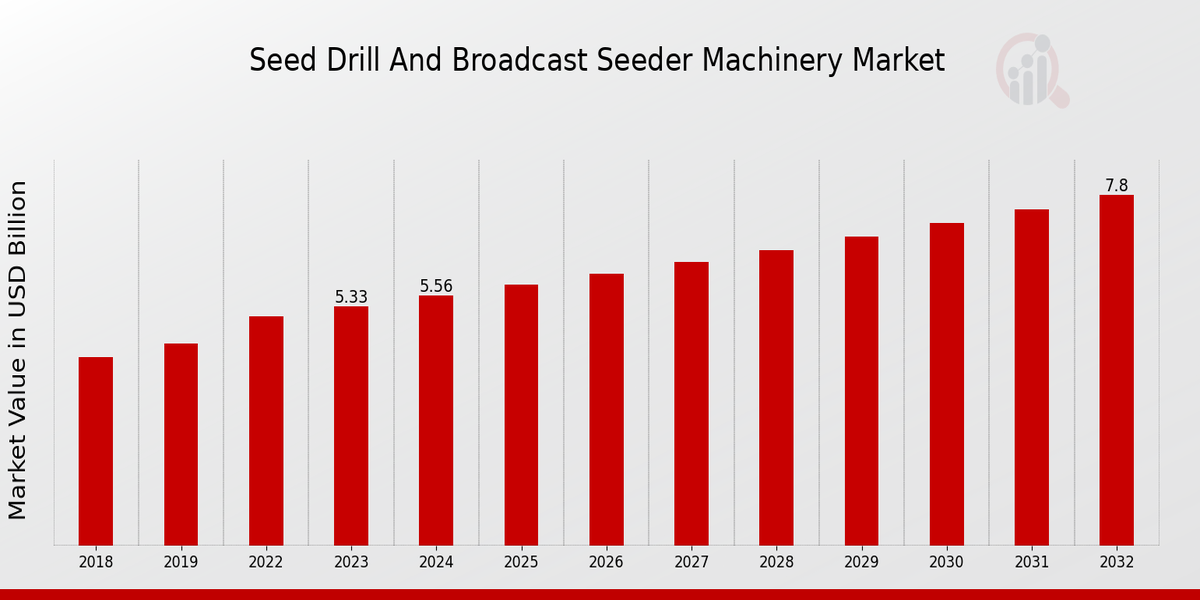 Seed Drill And Broadcast Seeder Machinery Market

Market Value in USD Billion

5.33
5.56
7.8

2018
2019
2022
2023
2024
2025
2026
2027
2028
2029
2030
2031
2032