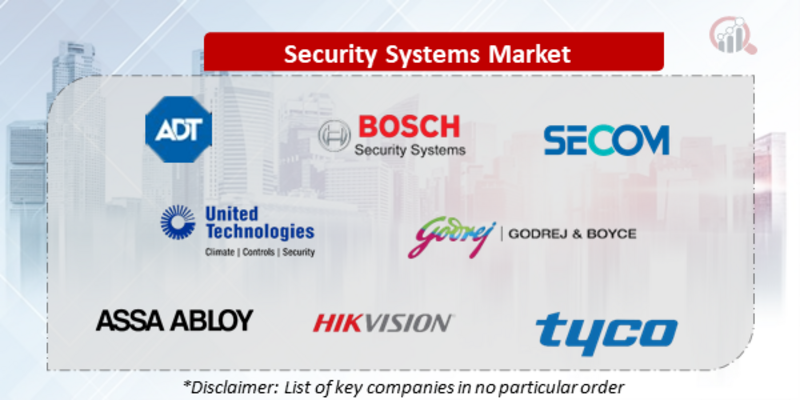 Security Systems Market

ADT

BOSCH
Security Systems

SECOM

United Technologies
Climate | Controls | Security

Godrej | GODREJ & BOYCE

ASSA ABLOY

HIKVISION

tyco

*Disclaimer: List of key companies in no particular order