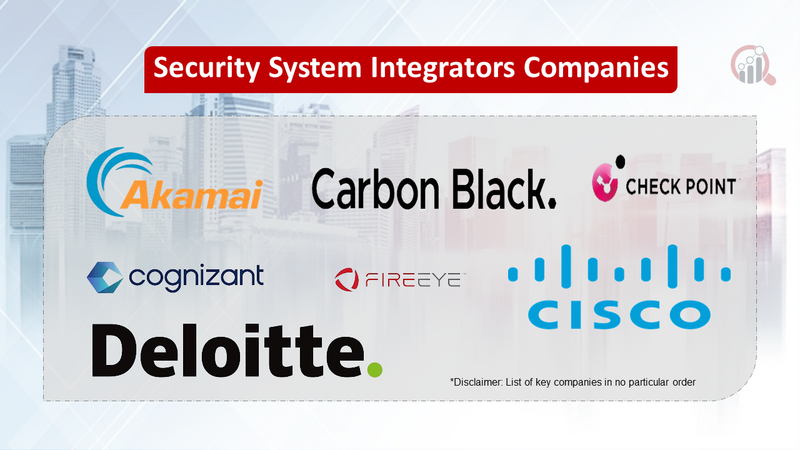 Security System Integrators Companies

Akamai

Carbon Black.

CHECK POINT

cognizant

FIREEYE

CISCO

Deloitte.

*Disclaimer: List of key companies in no particular order